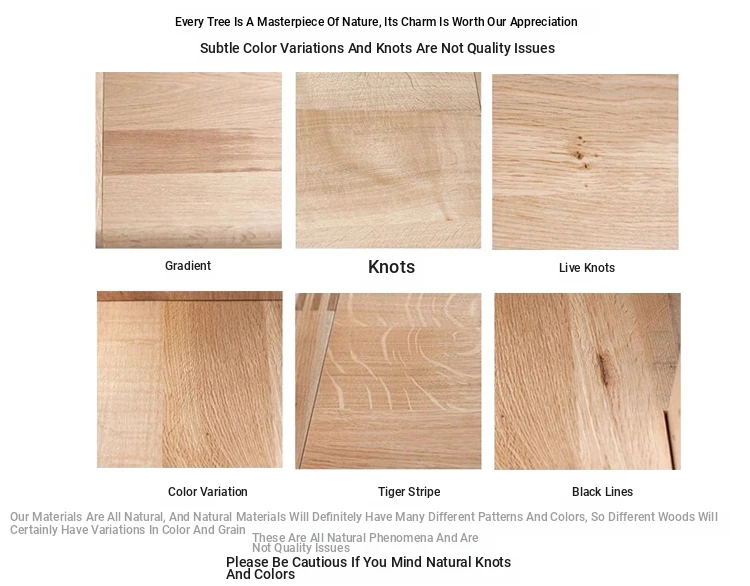 Every Tree Is A Masterpiece Of Nature, Its Charm Is Worth Our Appreciation

Subtle Color Variations And Knots Are Not Quality Issues

Gradient

Knots

Live Knots

Color Variation

Tiger Stripe

Black Lines

Our Materials Are All Natural, And Natural Materials Will Definitely Have Many Different Patterns And Colors, So Different Woods Will Certainly Have Variations In Color And Grain

These Are All Natural Phenomena And Are Not Quality Issues

Please Be Cautious If You Mind Natural Knots And Colors