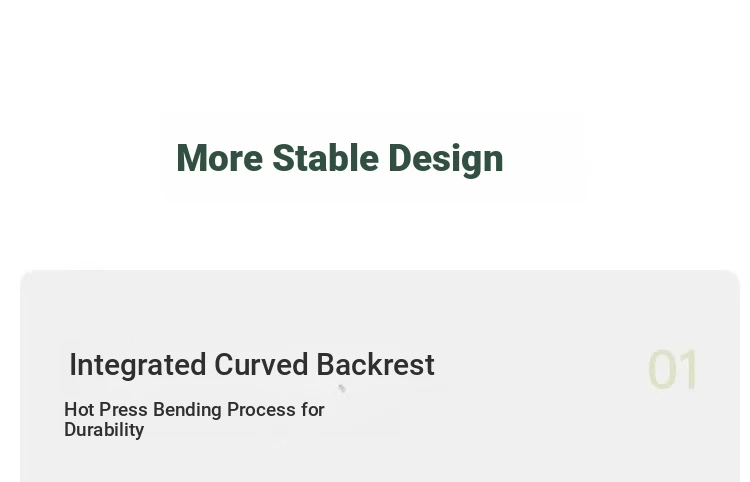 More Stable Design

Integrated Curved Backrest

Hot Press Bending Process for Durability

01