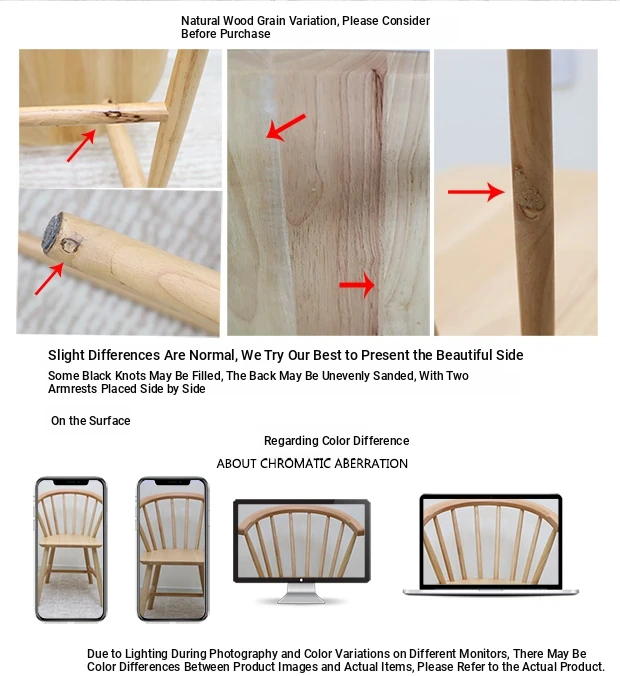 Natural Wood Grain Variation, Please Consider Before Purchase

Slight Differences Are Normal, We Try Our Best to Present the Beautiful Side

Some Black Knots May Be Filled, The Back May Be Unevenly Sanded, With Two Armrests Placed Side by Side

On the Surface

Regarding Color Difference

ABOUT CHROMATIC ABERRATION

Due to Lighting During Photography and Color Variations on Different Monitors, There May Be Color Differences Between Product Images and Actual Items, Please Refer to the Actual Product.