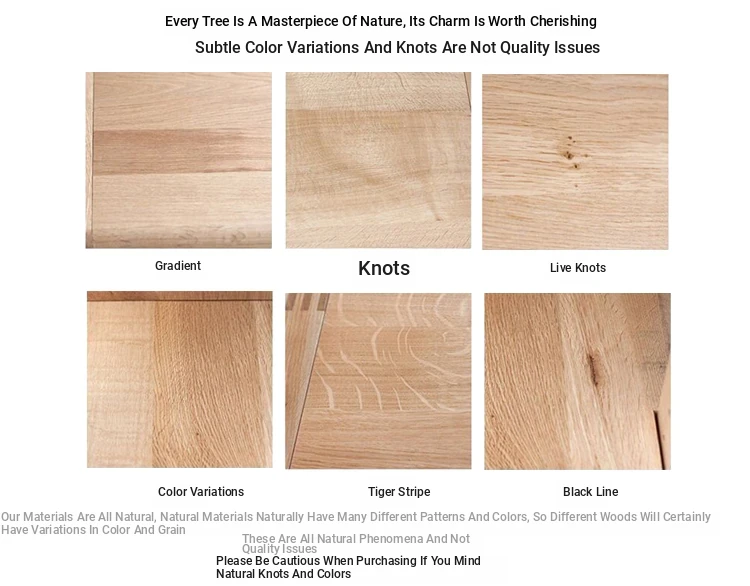 Every Tree Is A Masterpiece Of Nature, Its Charm Is Worth Cherishing

Subtle Color Variations And Knots Are Not Quality Issues

Gradient

Knots

Live Knots

Color Variations

Tiger Stripe

Black Line

Our Materials Are All Natural, Natural Materials Naturally Have Many Different Patterns And Colors, So Different Woods Will Certainly Have Variations In Color And Grain

These Are All Natural Phenomena And Not Quality Issues

Please Be Cautious When Purchasing If You Mind Natural Knots And Colors