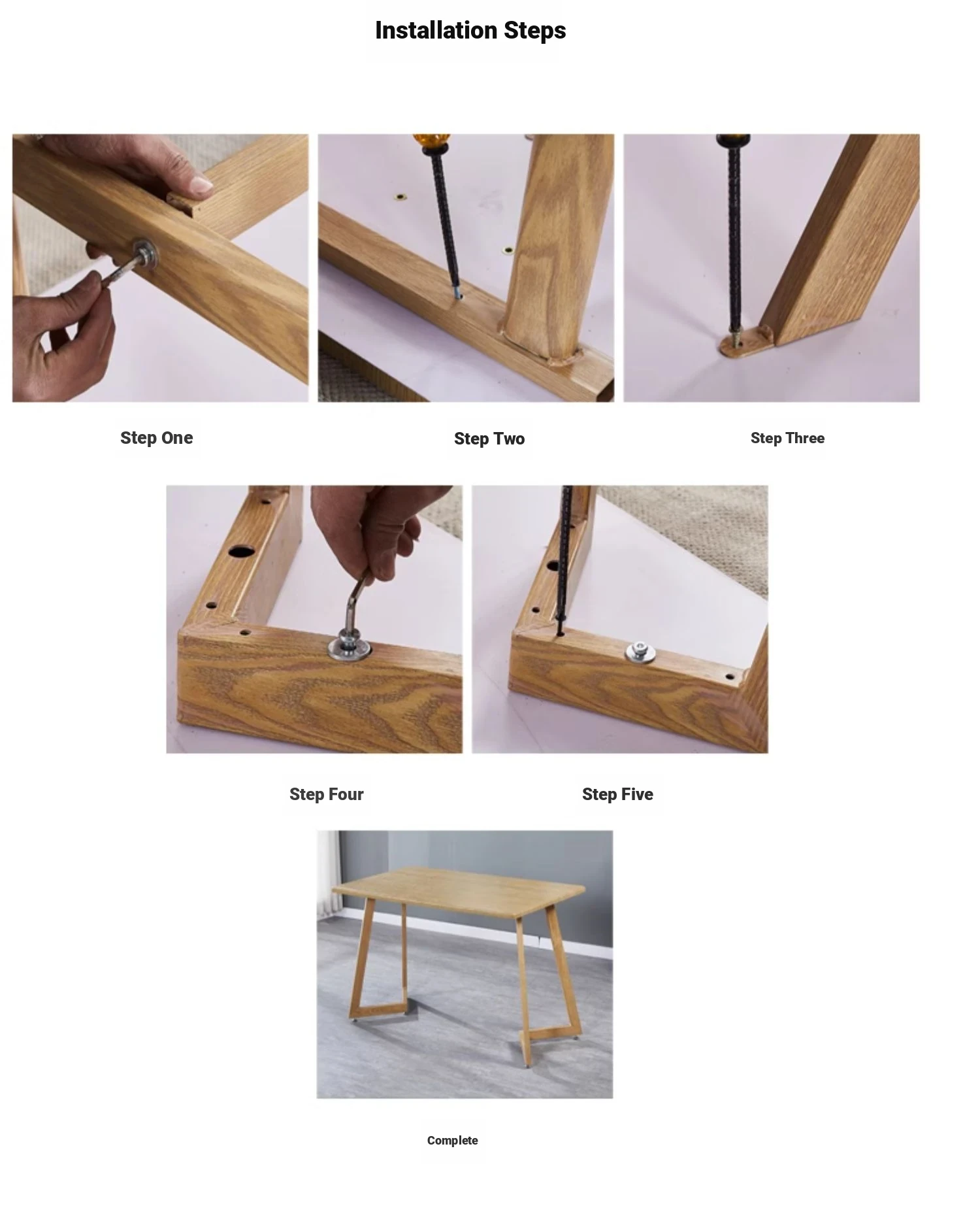 Installation Steps

Step One

Step Two

Step Three

Step Four

Step Five

Complete