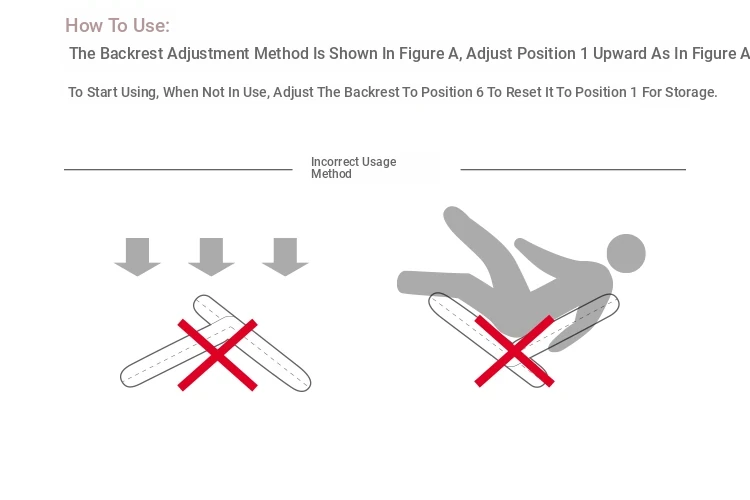 How To Use:

The Backrest Adjustment Method Is Shown In Figure A, Adjust Position 1 Upward As In Figure A

To Start Using, When Not In Use, Adjust The Backrest To Position 6 To Reset It To Position 1 For Storage.

Incorrect Usage Method