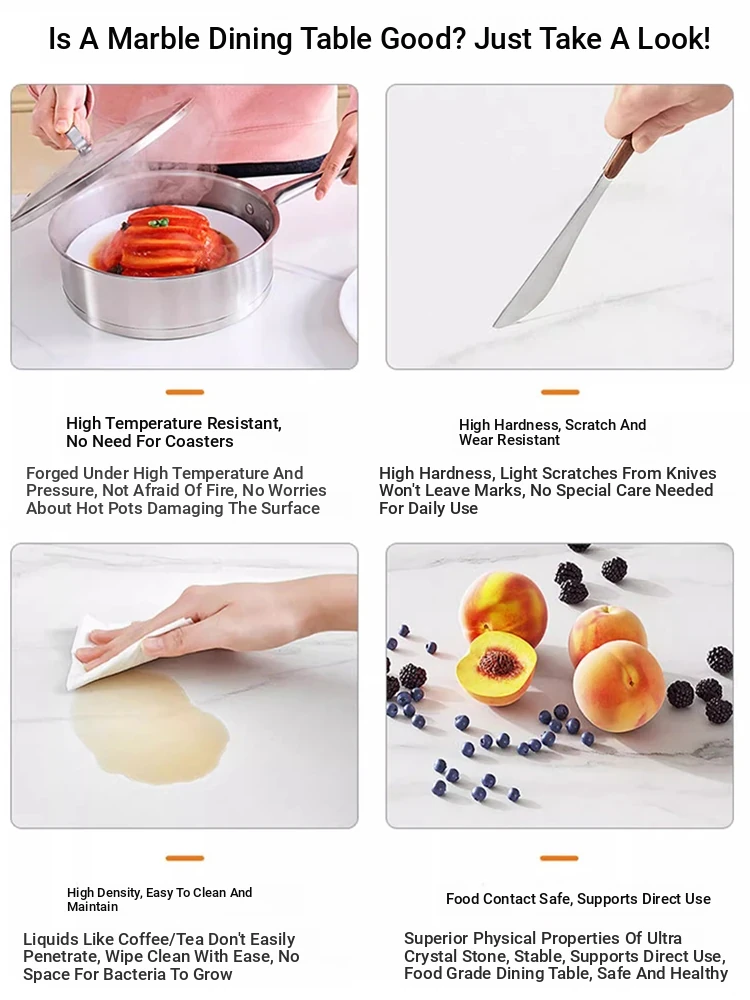 Is A Marble Dining Table Good? Just Take A Look!

High Temperature Resistant, No Need For Coasters

Forged Under High Temperature And Pressure, Not Afraid Of Fire, No Worries About Hot Pots Damaging The Surface

High Hardness, Scratch And Wear Resistant

High Hardness, Light Scratches From Knives Won't Leave Marks, No Special Care Needed For Daily Use

High Density, Easy To Clean And Maintain

Liquids Like Coffee/Tea Don't Easily Penetrate, Wipe Clean With Ease, No Space For Bacteria To Grow

Food Contact Safe, Supports Direct Use

Superior Physical Properties Of Ultra Crystal Stone, Stable, Supports Direct Use, Food Grade Dining Table, Safe And Healthy