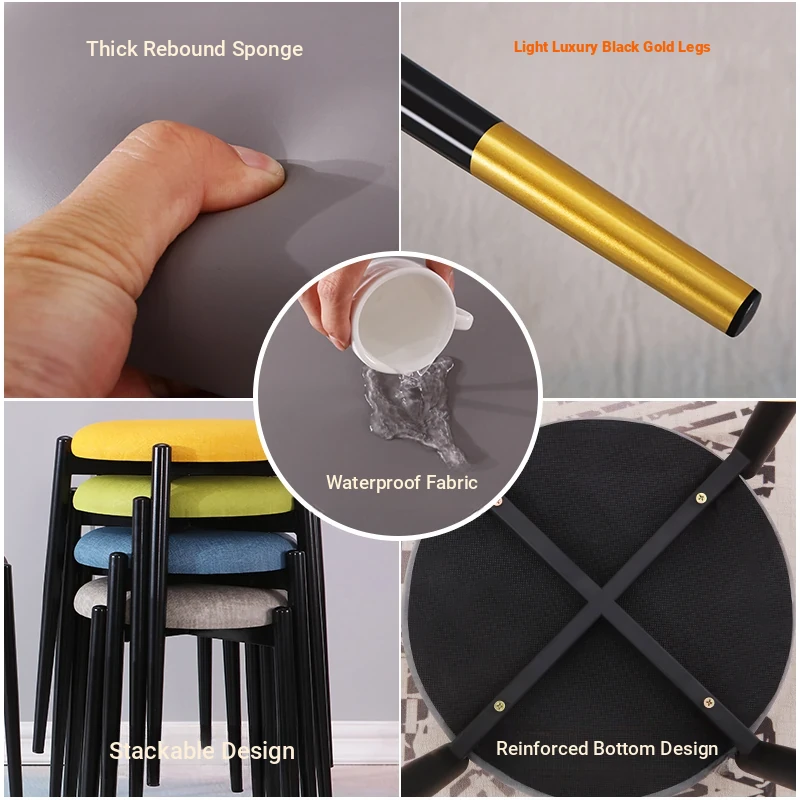 Thick Rebound Sponge

Light Luxury Black Gold Legs

Waterproof Fabric

Stackable Design

Reinforced Bottom Design