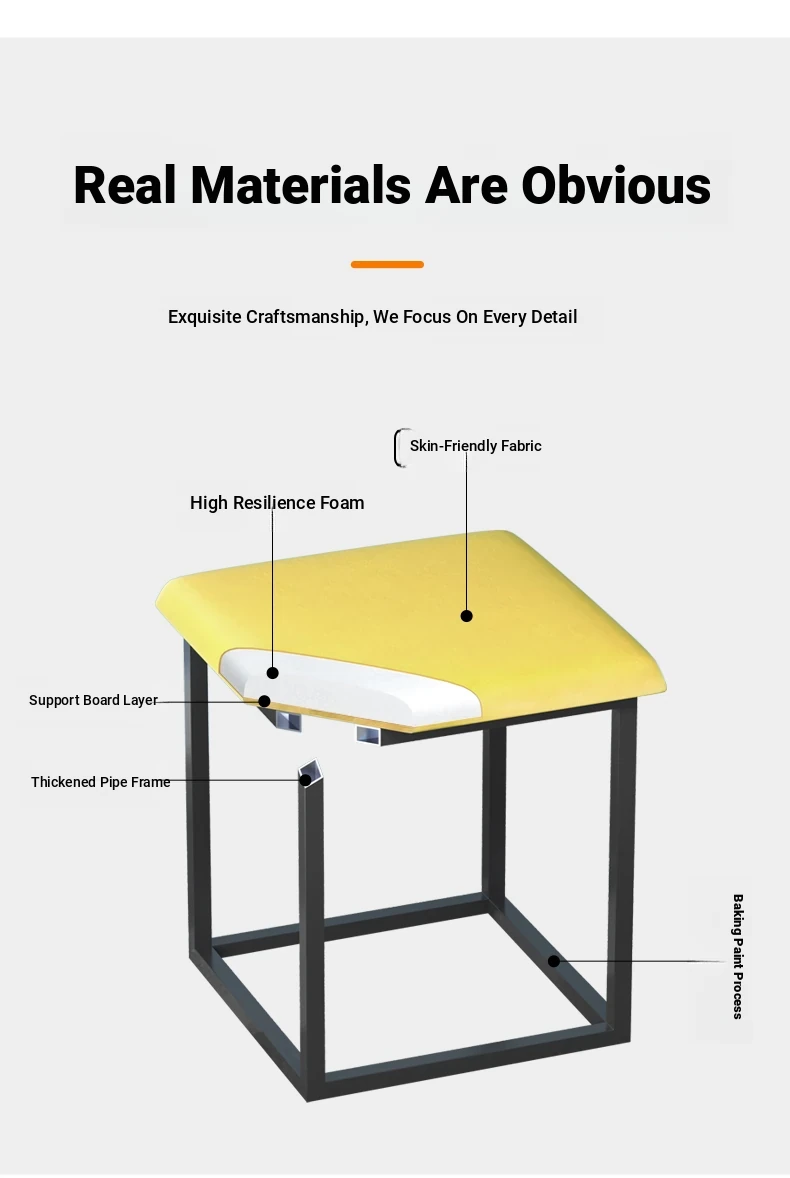 Real Materials Are Obvious

Exquisite Craftsmanship, We Focus On Every Detail

Skin-Friendly Fabric

High Resilience Foam

Support Board Layer

Thickened Pipe Frame

Baking Paint Process