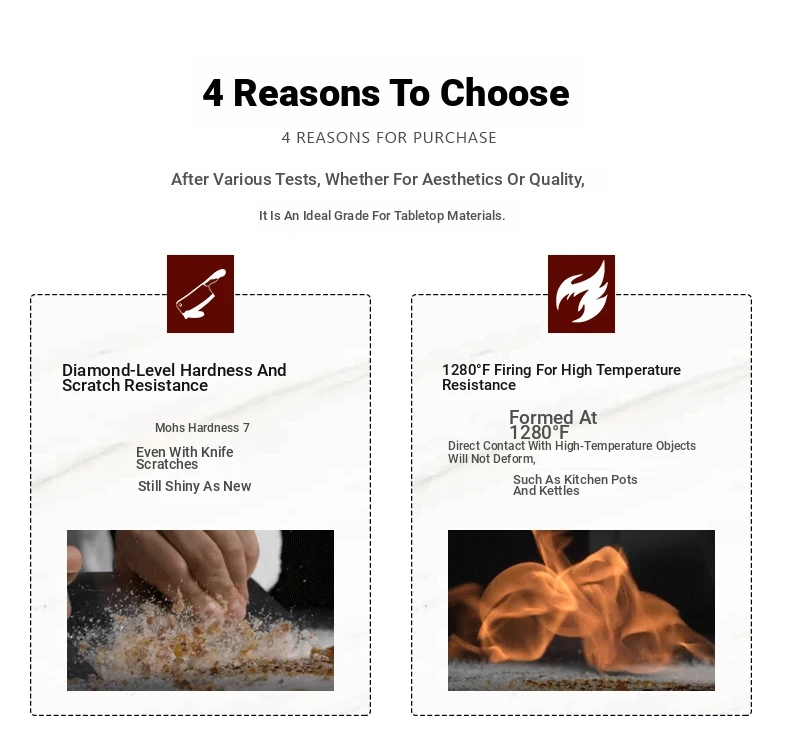 4 Reasons To Choose

4 REASONS FOR PURCHASE

After Various Tests, Whether For Aesthetics Or Quality,

It Is An Ideal Grade For Tabletop Materials.

Diamond-Level Hardness And Scratch Resistance

Mohs Hardness 7

Even With Knife Scratches

Still Shiny As New

1280°F Firing For High Temperature Resistance

Formed At 1280°F

Direct Contact With High-Temperature Objects Will Not Deform,

Such As Kitchen Pots And Kettles