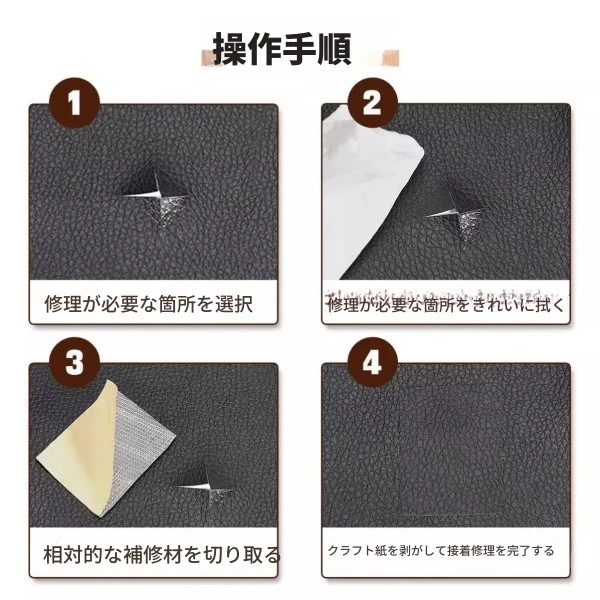 操作手順

1

修理が必要な箇所を選択

2

修理が必要な箇所をきれいに拭く

3

相対的な補修材を切り取る

4

クラフト紙を剥がして接着修理を完了する