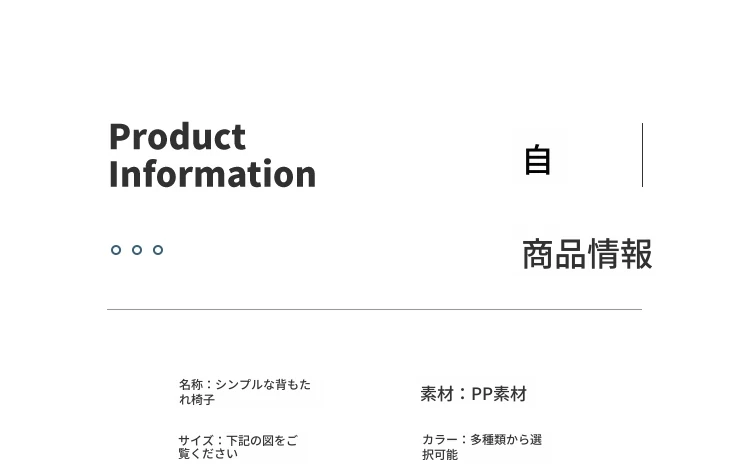 Product Information

自

商品情報

名称：シンプルな背もたれ椅子

素材：PP素材

サイズ：下記の図をご覧ください

カラー：多種類から選択可能