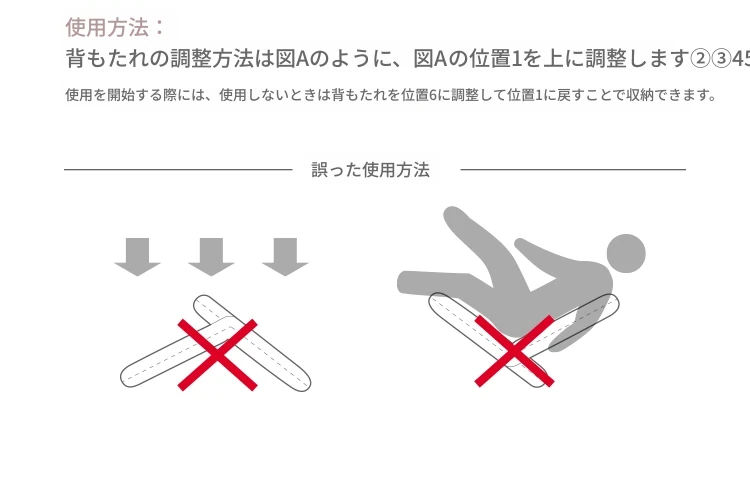 使用方法：

背もたれの調整方法は図Aのように、図Aの位置1を上に調整します②③45

使用を開始する際には、使用しないときは背もたれを位置6に調整して位置1に戻すことで収納できます。

誤った使用方法