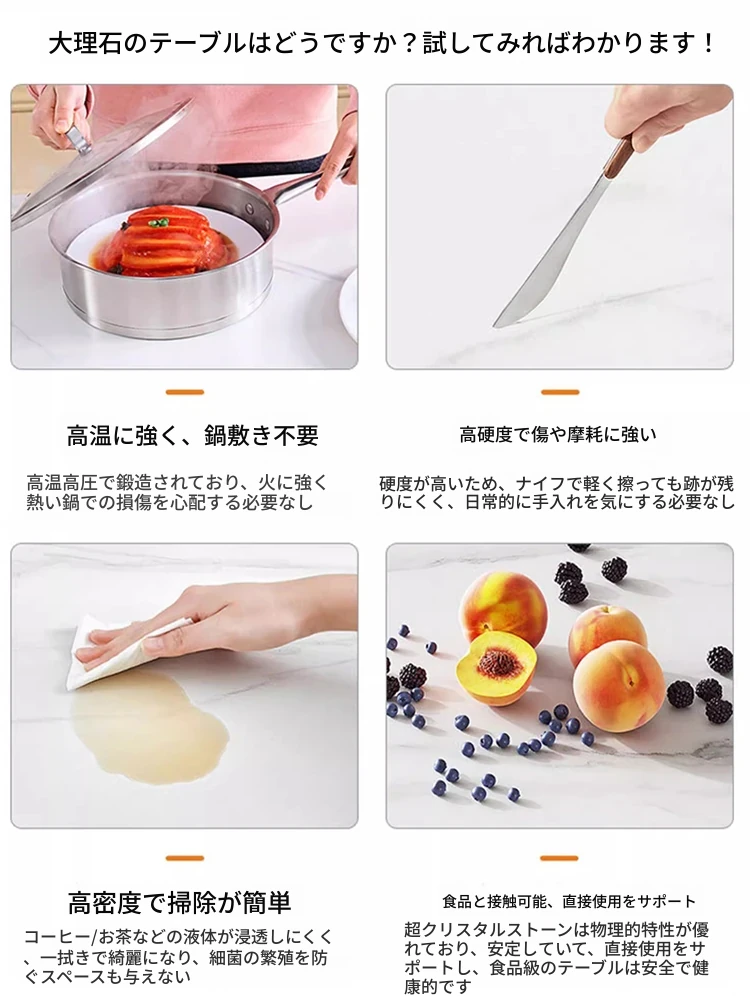 大理石のテーブルはどうですか？試してみればわかります！

高温に強く、鍋敷き不要

高温高圧で鍛造されており、火に強く熱い鍋での損傷を心配する必要なし

高硬度で傷や摩耗に強い

硬度が高いため、ナイフで軽く擦っても跡が残りにくく、日常的に手入れを気にする必要なし

高密度で掃除が簡単

コーヒー/お茶などの液体が浸透しにくく、一拭きで綺麗になり、細菌の繁殖を防ぐスペースも与えない

食品と接触可能、直接使用をサポート

超クリスタルストーンは物理的特性が優れており、安定していて、直接使用をサポートし、食品級のテーブルは安全で健康的です