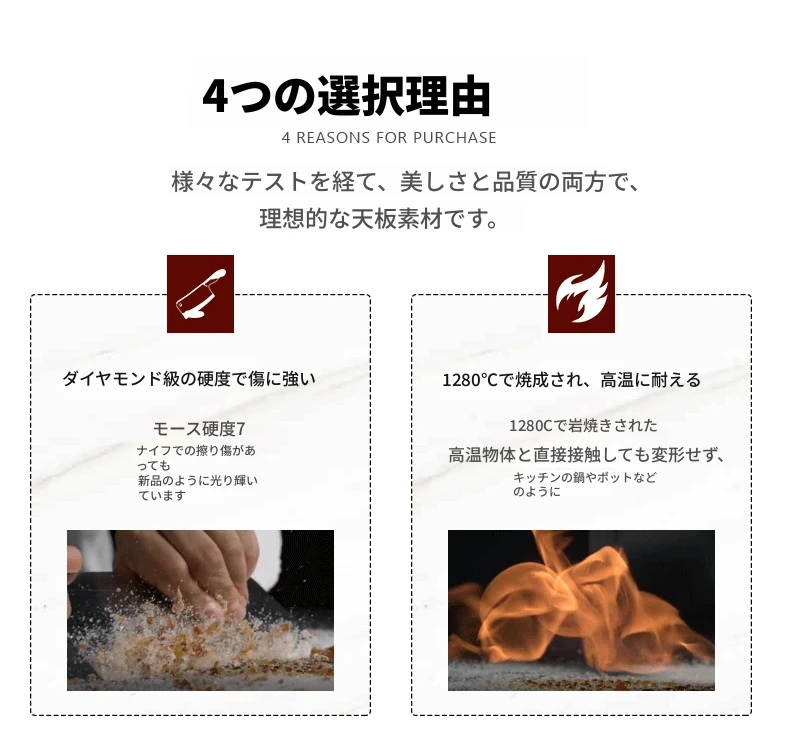 4つの選択理由

4 REASONS FOR PURCHASE

様々なテストを経て、美しさと品質の両方で、理想的な天板素材です。

ダイヤモンド級の硬度で傷に強い

モース硬度7

ナイフでの擦り傷があっても新品のように光り輝いています

1280℃で焼成され、高温に耐える

1280Cで岩焼きされた

高温物体と直接接触しても変形せず、

キッチンの鍋やポットなどのように